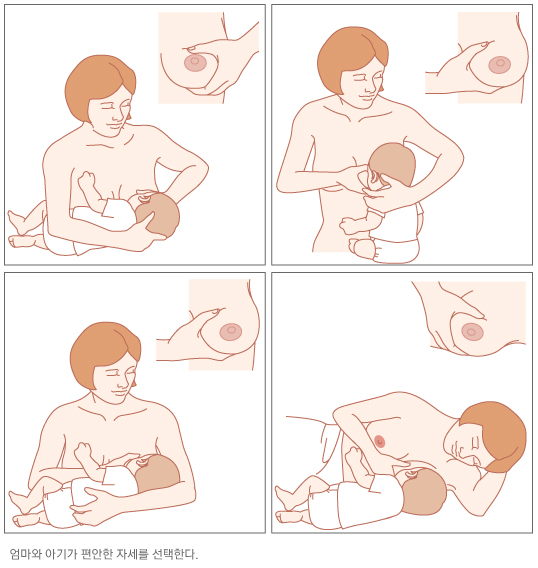 엄마와 아기가 편안한 자세를 선택한다.