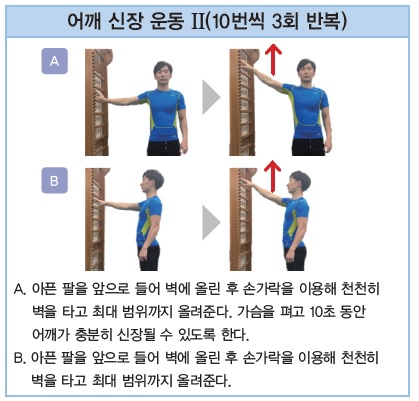 어깨 신장 운동 II(10번씩 3회 반복)

A

B

A. 아픈 팔을 앞으로 들어 벽에 올린 후 손가락을 이용해 천천히 벽을 타고 최대 범위까지 올려준다. 가슴을 펴고 10초 동안 어깨가 충분히 신장될 수 있도록 한다.

B. 아픈 팔을 앞으로 들어 벽에 올린 후 손가락을 이용해 천천히 벽을 타고 최대 범위까지 올려준다.